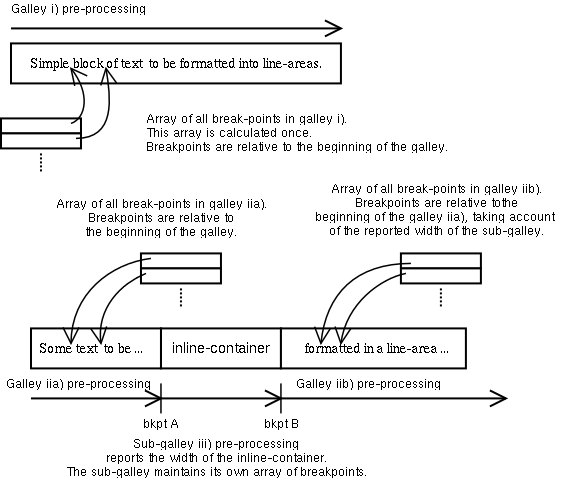 Galley i) pre-processing

Simple block of text to be formatted into line-areas.

Array of all break-points in galley i).
This array is calculated once.
Breakpoints are relative to the beginning of the galley.

Array of all break-points in galley iia).
Breakpoints are relative to
the beginning of the galley.

Array of all break-points in galley iib).
Breakpoints are relative tothe
beginning of the galley iia), taking account
of the reported width of the sub-galley.

Some text to be ...

inline-container

formatted in a line-area ...

Galley iia) pre-processing

Galley iib) pre-processing

bkpt A

bkpt B

Sub-galley iii) pre-processing
reports the width of the inline-container.
The sub-galley maintains its own array of breakpoints.